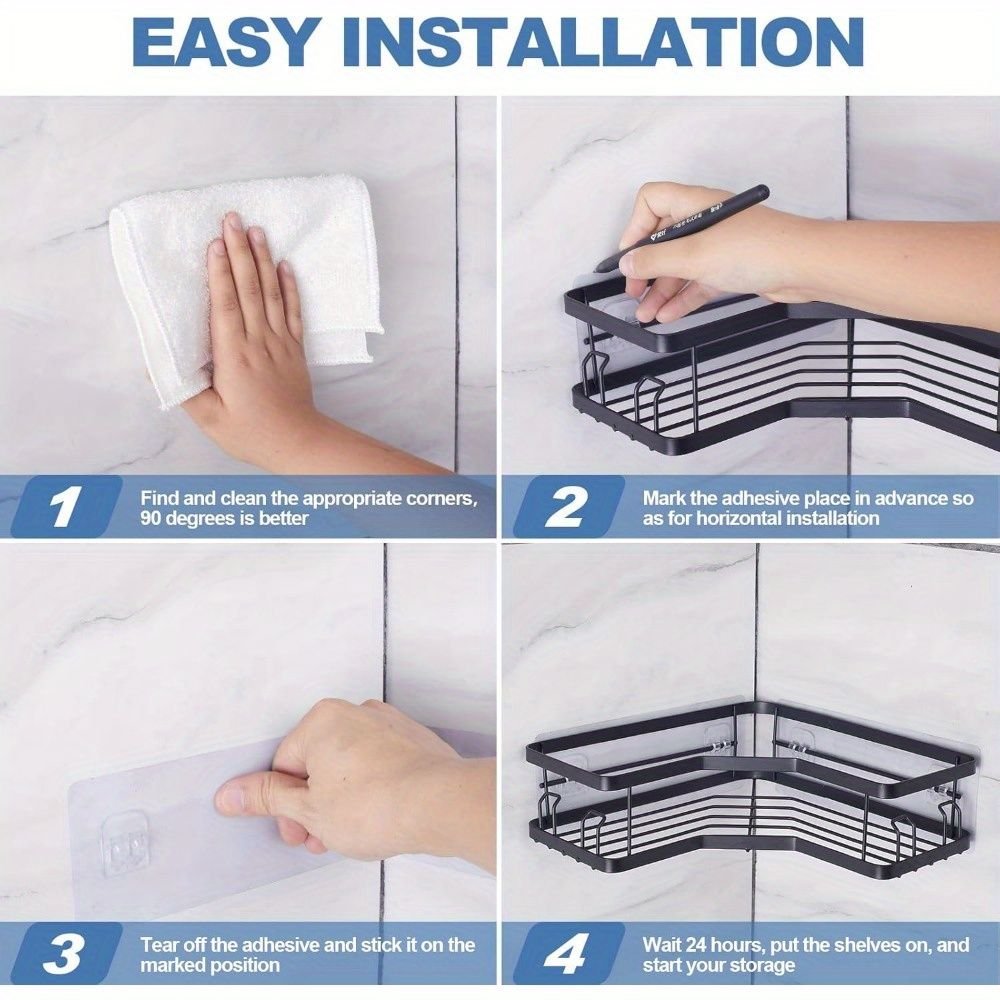 EASY INSTALLATION

1 Find and clean the appropriate corners, 90 degrees is better

2 Mark the adhesive place in advance so as for horizontal installation

3 Tear off the adhesive and stick it on the marked position

4 Wait 24 hours, put the shelves on, and start your storage