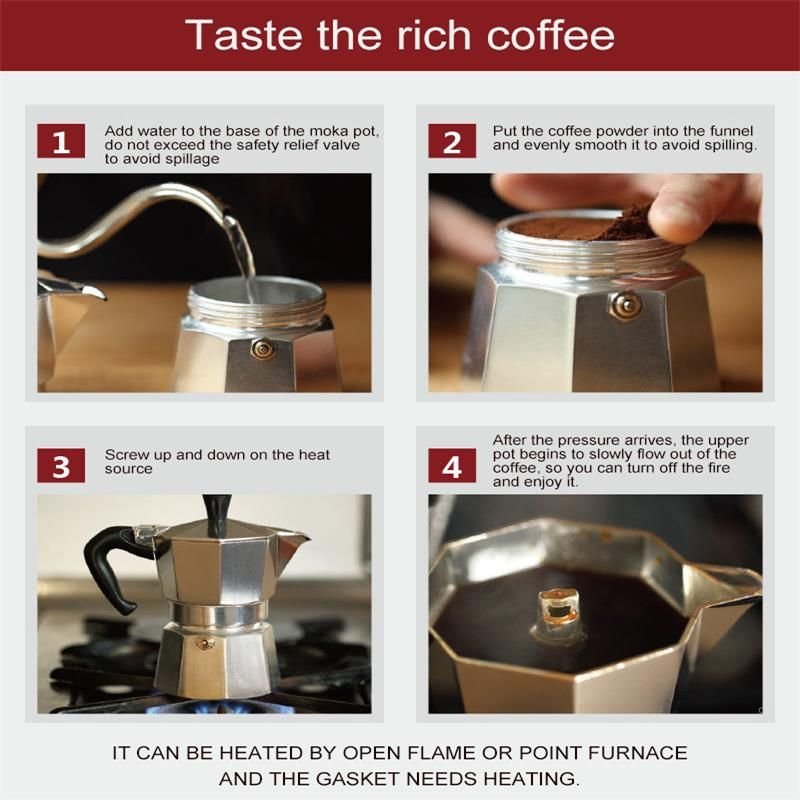 Taste the rich coffee

1
Add water to the base of the moka pot, do not exceed the safety relief valve to avoid spillage

2
Put the coffee powder into the funnel and evenly smooth it to avoid spilling.

3
Screw up and down on the heat source

4
After the pressure arrives, the upper pot begins to slowly flow out of the coffee, so you can turn off the fire and enjoy it.

IT CAN BE HEATED BY OPEN FLAME OR POINT FURNACE AND THE GASKET NEEDS HEATING.